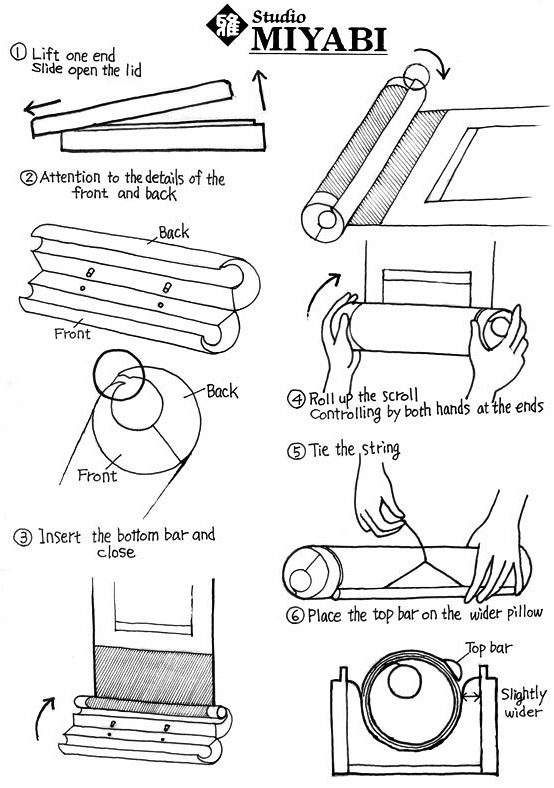 雅 Studio MIYABI

① Lift one end Slide open the lid

② Attention to the details of the front and back

Back

Front

Back

Front

③ Insert the bottom bar and close

④ Roll up the scroll Controlling by both hands at the ends

⑤ Tie the string

⑥ Place the top bar on the wider pillow

Top bar

Slightly wider